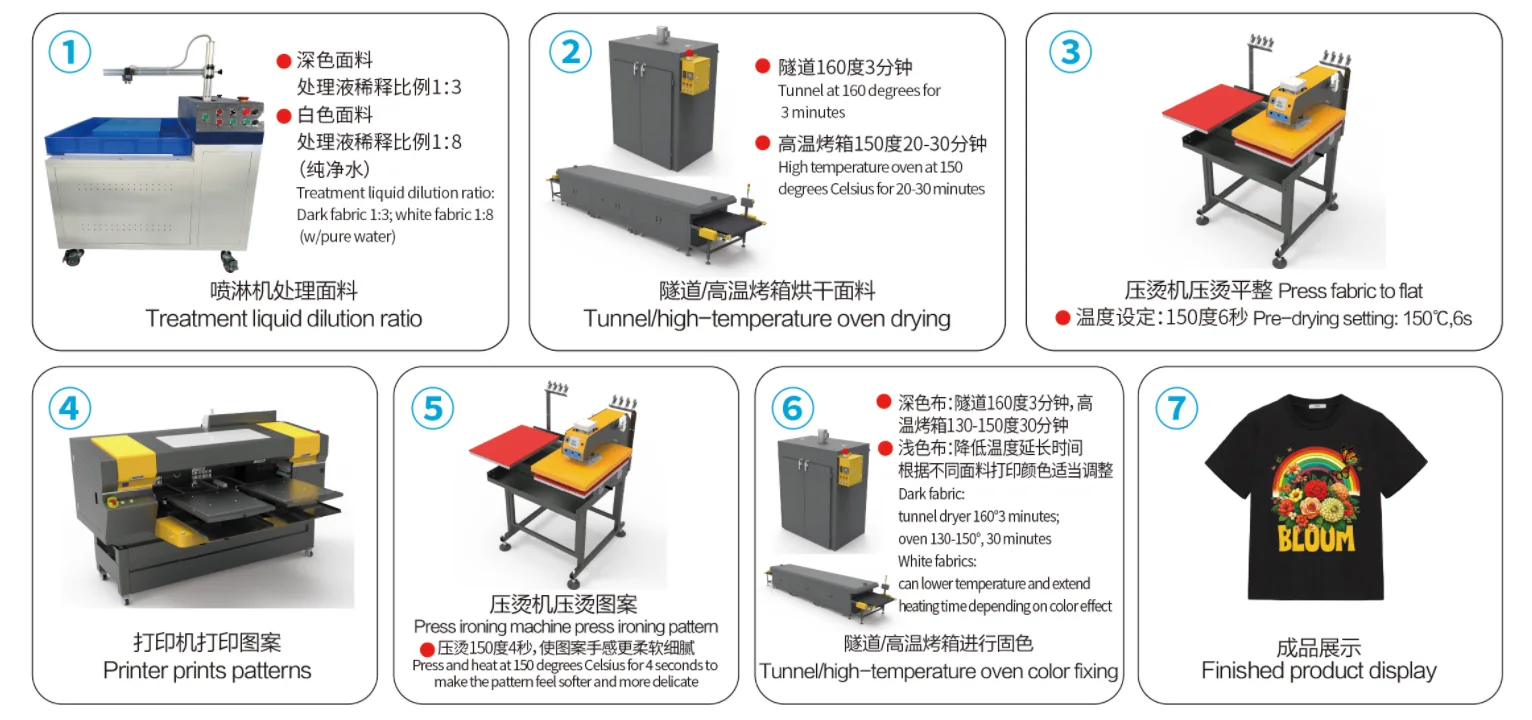 1

深色面料
处理液稀释比例1:3
白色面料
处理液稀释比例1:8
(纯净水)
Treatment liquid dilution ratio: Dark fabric 1:3; white fabric 1:8 (w/pure water)

喷淋机处理面料
Treatment liquid dilution ratio

2

隧道160度3分钟
Tunnel at 160 degrees for 3 minutes

高温烤箱150度20-30分钟
High temperature oven at 150 degrees Celsius for 20-30 minutes

隧道/高温烤箱烘干面料
Tunnel/high-temperature oven drying

3

压烫机压烫平整 Press fabric to flat
温度设定:150度6秒 Pre-drying setting: 150℃,6s

4

打印机打印图案
Printer prints patterns

5

压烫机压烫图案
Press ironing machine press ironing pattern
压烫150度4秒,使图案手感更柔软细腻
Press and heat at 150 degrees Celsius for 4 seconds to make the pattern feel softer and more delicate

6

深色布:隧道160度3分钟,高温烤箱130-150度30分钟
浅色布:降低温度延长时间
根据不同面料打印颜色适当调整
Dark fabric:
tunnel dryer 160°3 minutes;
oven 130-150°, 30 minutes
White fabrics:
can lower temperature and extend heating time depending on color effect

隧道/高温烤箱进行固色
Tunnel/high-temperature oven color fixing

7

BLOOM

成品展示
Finished product display